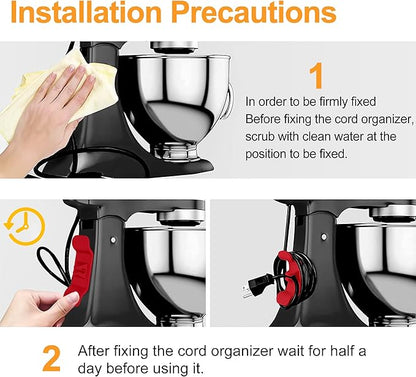 Installation Precautions

1

In order to be firmly fixed
Before fixing the cord organizer, scrub with clean water at the position to be fixed.

2

After fixing the cord organizer wait for half a day before using it.