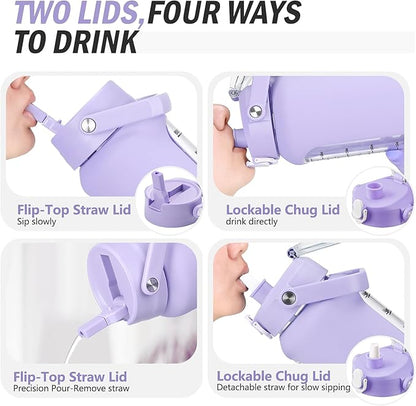 TWO LIDS, FOUR WAYS TO DRINK

Flip-Top Straw Lid
Sip slowly

Lockable Chug Lid
drink directly

Flip-Top Straw Lid
Precision Pour-Remove straw

Lockable Chug Lid
Detachable straw for slow sipping