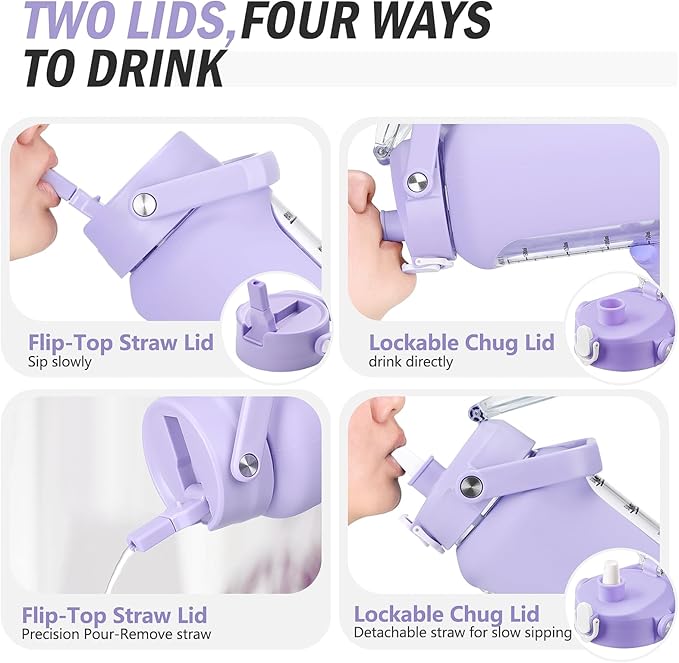 TWO LIDS, FOUR WAYS TO DRINK

Flip-Top Straw Lid
Sip slowly

Lockable Chug Lid
drink directly

Flip-Top Straw Lid
Precision Pour-Remove straw

Lockable Chug Lid
Detachable straw for slow sipping