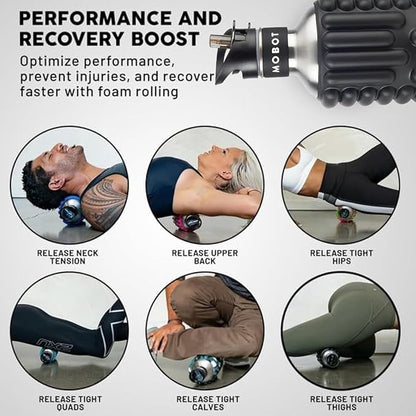 PERFORMANCE AND RECOVERY BOOST

Optimize performance, prevent injuries, and recover faster with foam rolling

MOBOT

RELEASE NECK TENSION

RELEASE UPPER BACK

RELEASE TIGHT HIPS

2XU

RELEASE TIGHT QUADS

RELEASE TIGHT CALVES

RELEASE TIGHT THIGHS