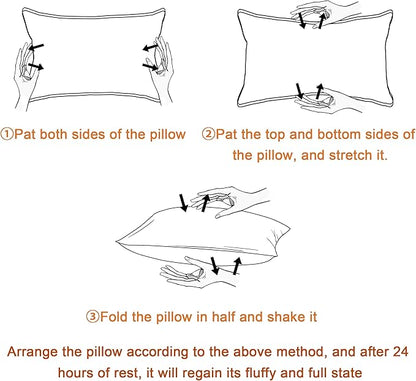 ①Pat both sides of the pillow

②Pat the top and bottom sides of the pillow, and stretch it.

③Fold the pillow in half and shake it

Arrange the pillow according to the above method, and after 24 hours of rest, it will regain its fluffy and full state