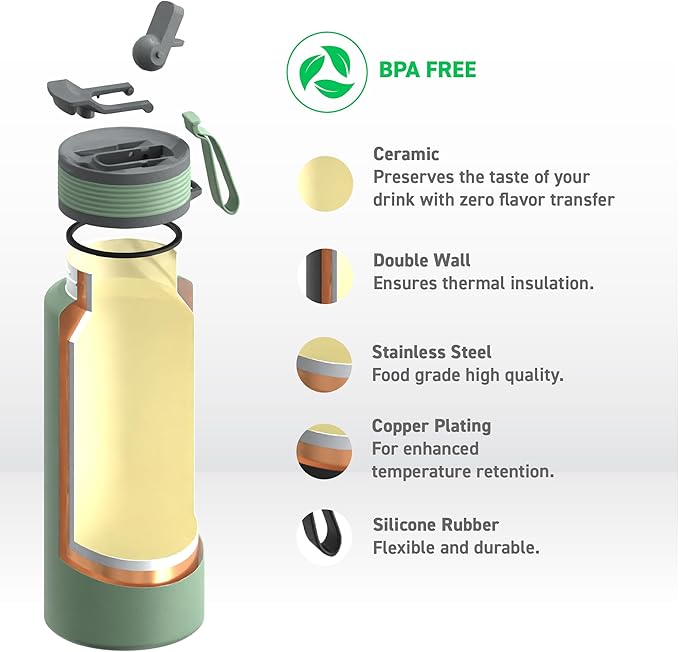 BPA FREE

Ceramic
Preserves the taste of your drink with zero flavor transfer

Double Wall
Ensures thermal insulation.

Stainless Steel
Food grade high quality.

Copper Plating
For enhanced temperature retention.

Silicone Rubber
Flexible and durable.