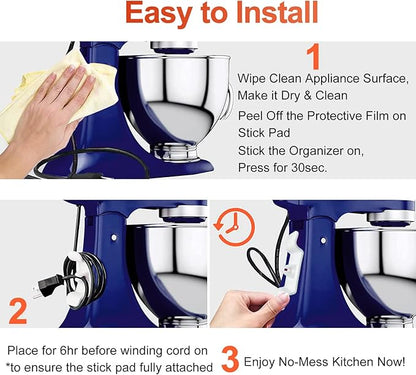 Easy to Install

1

Wipe Clean Appliance Surface, Make it Dry & Clean

Peel Off the Protective Film on Stick Pad

Stick the Organizer on, Press for 30sec.

2

Place for 6hr before winding cord on
*to ensure the stick pad fully attached

3 Enjoy No-Mess Kitchen Now!