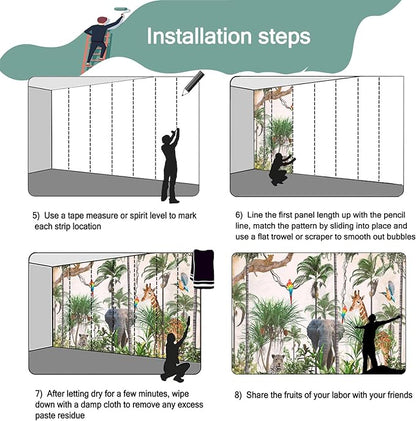 Installation steps

5) Use a tape measure or spirit level to mark each strip location

6) Line the first panel length up with the pencil line, match the pattern by sliding into place and use a flat trowel or scraper to smooth out bubbles

7) After letting dry for a few minutes, wipe down with a damp cloth to remove any excess paste residue

8) Share the fruits of your labor with your friends