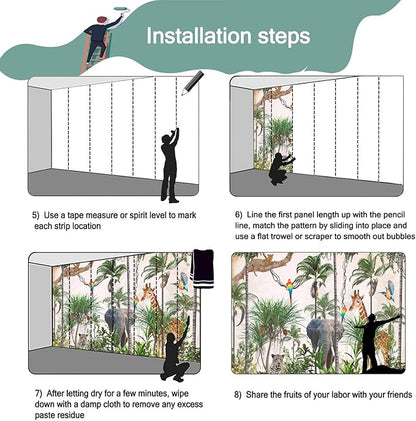 Installation steps

5) Use a tape measure or spirit level to mark each strip location

6) Line the first panel length up with the pencil line, match the pattern by sliding into place and use a flat trowel or scraper to smooth out bubbles

7) After letting dry for a few minutes, wipe down with a damp cloth to remove any excess paste residue

8) Share the fruits of your labor with your friends