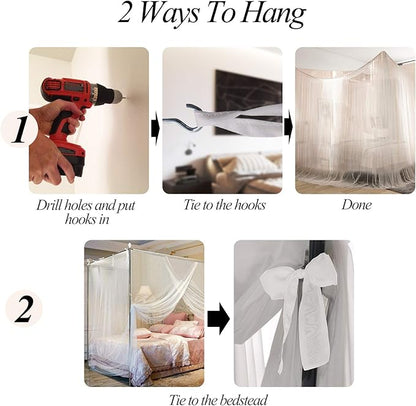 2 Ways To Hang

1

Drill holes and put hooks in

Tie to the hooks

Done

2

Tie to the bedstead