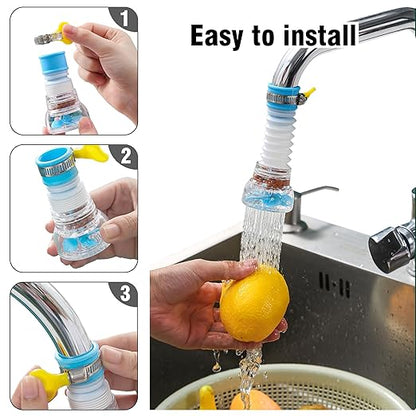 1

Easy to install

2

3