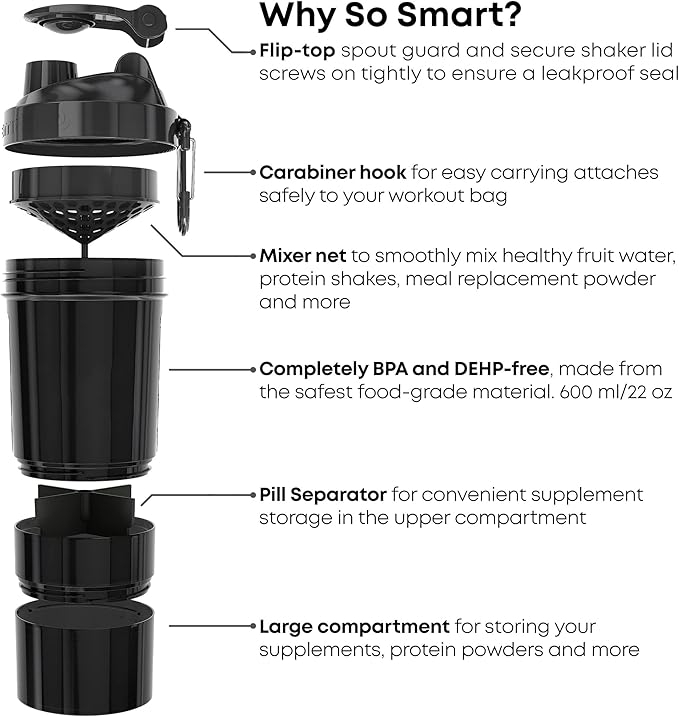 Why So Smart?

Flip-top spout guard and secure shaker lid screws on tightly to ensure a leakproof seal

Carabiner hook for easy carrying attaches safely to your workout bag

Mixer net to smoothly mix healthy fruit water, protein shakes, meal replacement powder and more

Completely BPA and DEHP-free, made from the safest food-grade material. 600 ml/22 oz

Pill Separator for convenient supplement storage in the upper compartment

Large compartment for storing your supplements, protein powders and more