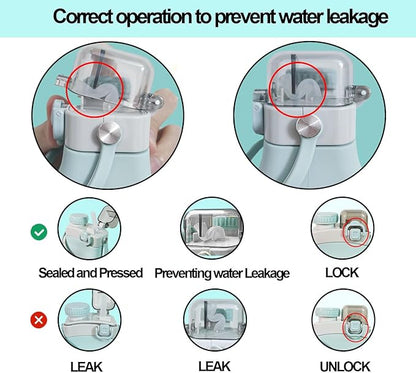 Correct operation to prevent water leakage

Sealed and Pressed

Preventing water Leakage

LOCK

LEAK

LEAK

UNLOCK