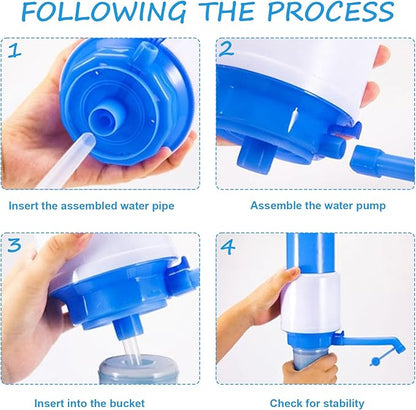 FOLLOWING THE PROCESS

1

Insert the assembled water pipe

2

Assemble the water pump

3

Insert into the bucket

4

Check for stability