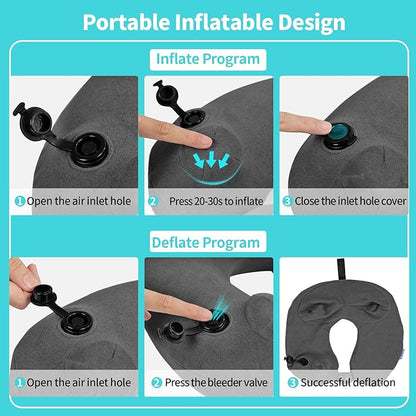 Portable Inflatable Design

Inflate Program

1 Open the air inlet hole

2 Press 20-30s to inflate

3 Close the inlet hole cover

Deflate Program

1 Open the air inlet hole

2 Press the bleeder valve

3 Successful deflation