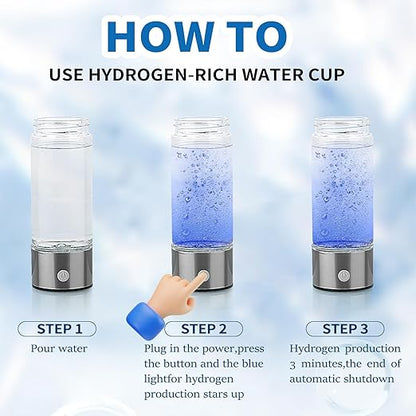 HOW TO

USE HYDROGEN-RICH WATER CUP

STEP 1

Pour water

STEP 2

Plug in the power,press the button and the blue lightfor hydrogen production stars up

STEP 3

Hydrogen production 3 minutes,the end of automatic shutdown