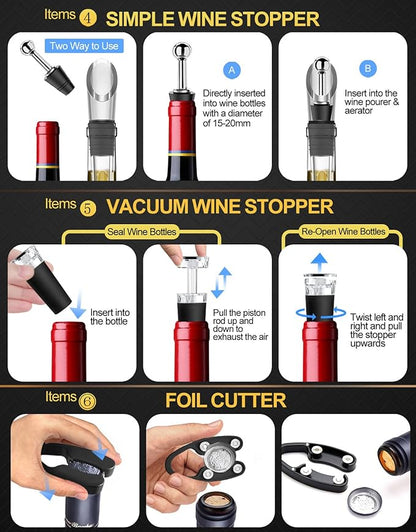 Items 4 SIMPLE WINE STOPPER

Two Way to Use

A

Directly inserted into wine bottles with a diameter of 15-20mm

B

Insert into the wine pourer & aerator

Items 5 VACUUM WINE STOPPER

Seal Wine Bottles

Re-Open Wine Bottles

Insert into the bottle

Pull the piston rod up and down to exhaust the air

Twist left and right and pull the stopper upwards

Items 6 FOIL CUTTER