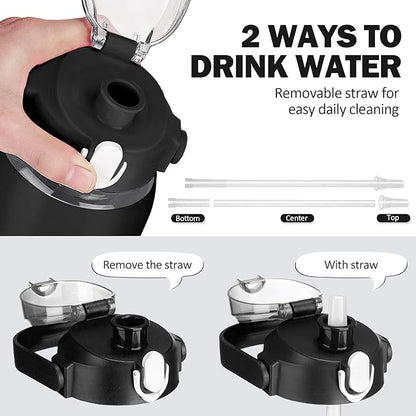 2 WAYS TO DRINK WATER

Removable straw for easy daily cleaning

Bottom

Center

Top

Remove the straw

With straw