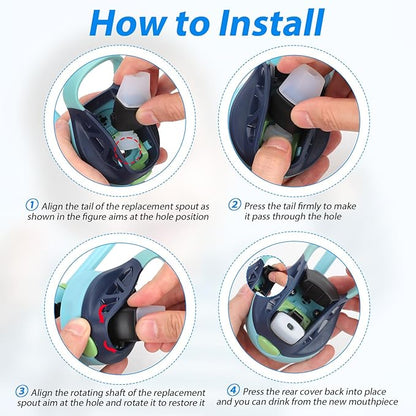 How to Install

1 Align the tail of the replacement spout as shown in the figure aims at the hole position

2 Press the tail firmly to make it pass through the hole

3 Align the rotating shaft of the replacement spout aim at the hole and rotate it to restore it

4 Press the rear cover back into place and you can drink from the new mouthpiece