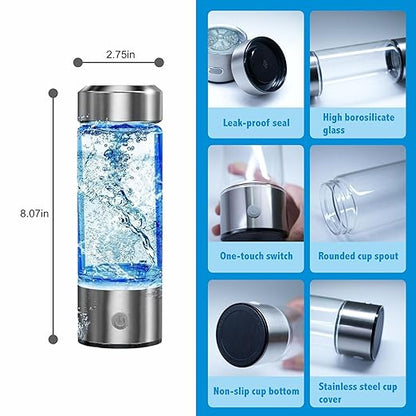 2.75in

8.07in

Leak-proof seal

High borosilicate glass

One-touch switch

Rounded cup spout

Non-slip cup bottom

Stainless steel cup cover