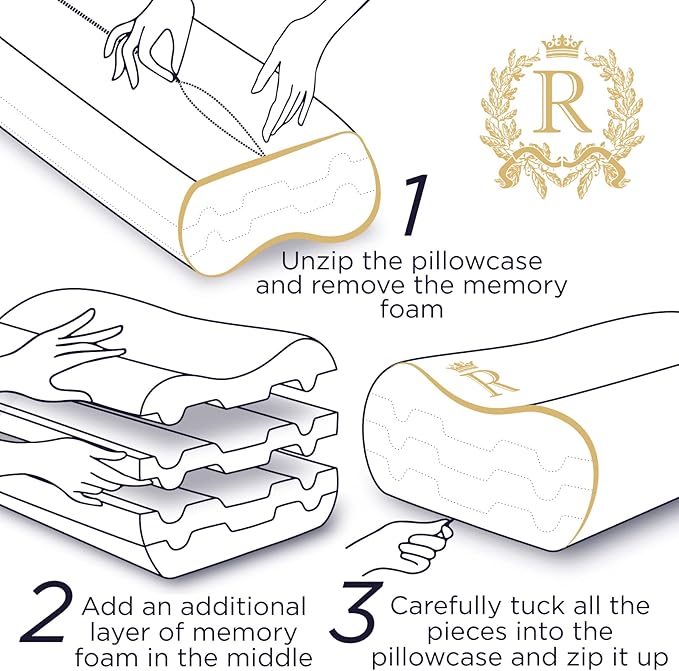 R

1
Unzip the pillowcase and remove the memory foam

R

2 Add an additional layer of memory foam in the middle

3 Carefully tuck all the pieces into the pillowcase and zip it up