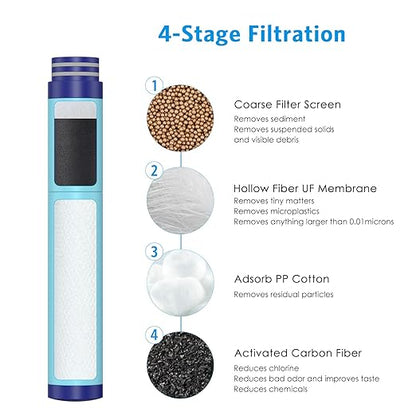 4-Stage Filtration

1

Coarse Filter Screen

Removes sediment
Removes suspended solids
and visible debris

2

Hollow Fiber UF Membrane

Removes tiny matters
Removes microplastics
Removes anything larger than 0.01microns

3

Adsorb PP Cotton

Removes residual particles

4

Activated Carbon Fiber

Reduces chlorine
Reduces bad odor and improves taste
Reduces chemicals