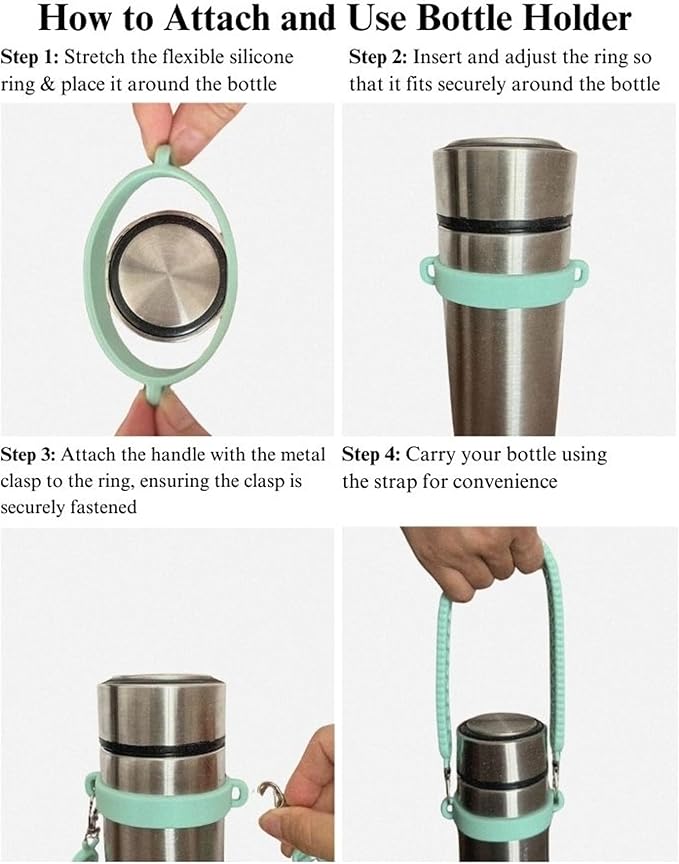 How to Attach and Use Bottle Holder

Step 1: Stretch the flexible silicone ring & place it around the bottle

Step 2: Insert and adjust the ring so that it fits securely around the bottle

Step 3: Attach the handle with the metal clasp to the ring, ensuring the clasp is securely fastened

Step 4: Carry your bottle using the strap for convenience