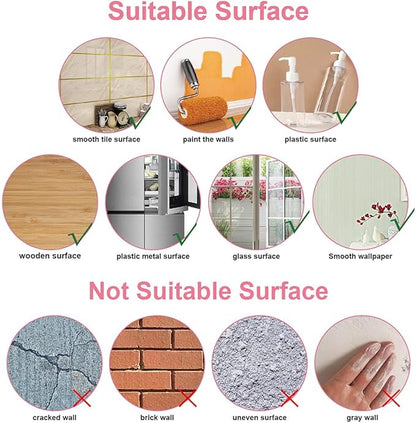 Suitable Surface

smooth tile surface

paint the walls

plastic surface

wooden surface

plastic metal surface

glass surface

Smooth wallpaper

Not Suitable Surface

cracked wall

brick wall

uneven surface

gray wall