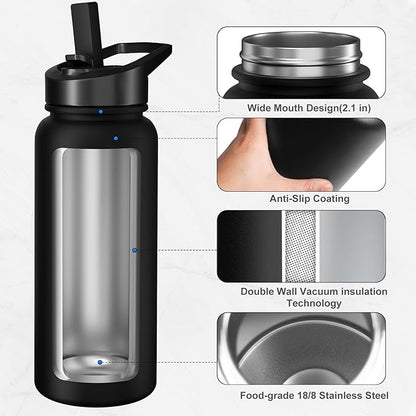 Wide Mouth Design(2.1 in)

Anti-Slip Coating

Double Wall Vacuum insulation Technology

Food-grade 18/8 Stainless Steel