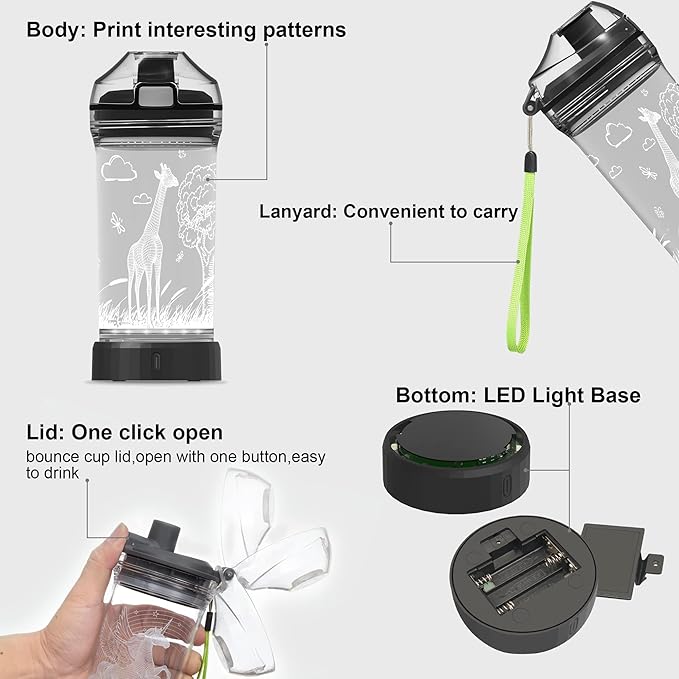 Body: Print interesting patterns

Lanyard: Convenient to carry

Bottom: LED Light Base

Lid: One click open

bounce cup lid,open with one button,easy to drink