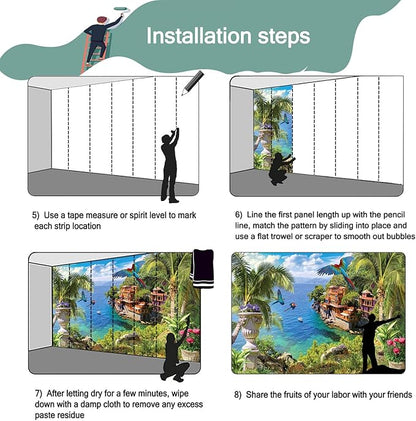 Installation steps

5) Use a tape measure or spirit level to mark each strip location

6) Line the first panel length up with the pencil line, match the pattern by sliding into place and use a flat trowel or scraper to smooth out bubbles

7) After letting dry for a few minutes, wipe down with a damp cloth to remove any excess paste residue

8) Share the fruits of your labor with your friends