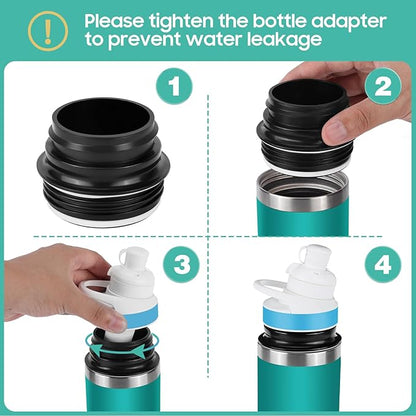 !

Please tighten the bottle adapter to prevent water leakage

1

2

3

4