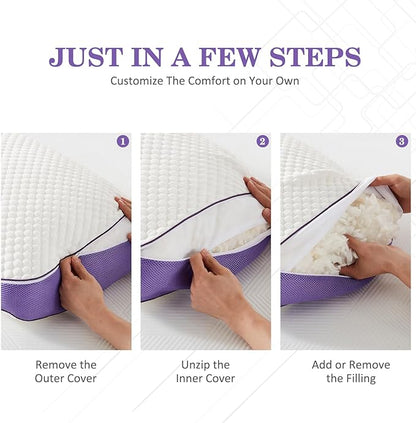 JUST IN A FEW STEPS
Customize The Comfort on Your Own

1

2

3

Remove the Outer Cover

Unzip the Inner Cover

Add or Remove the Filling