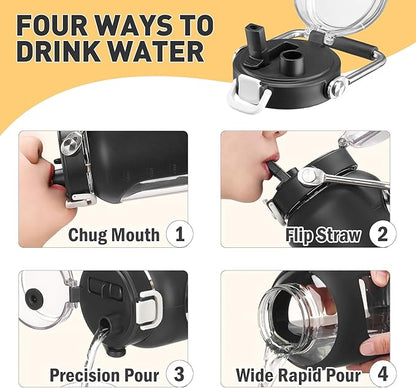 FOUR WAYS TO DRINK WATER

Chug Mouth 1

Flip Straw 2

Precision Pour 3

Wide Rapid Pour 4