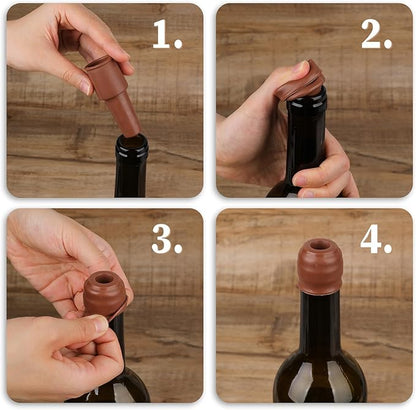 1.

2.

3.

4.