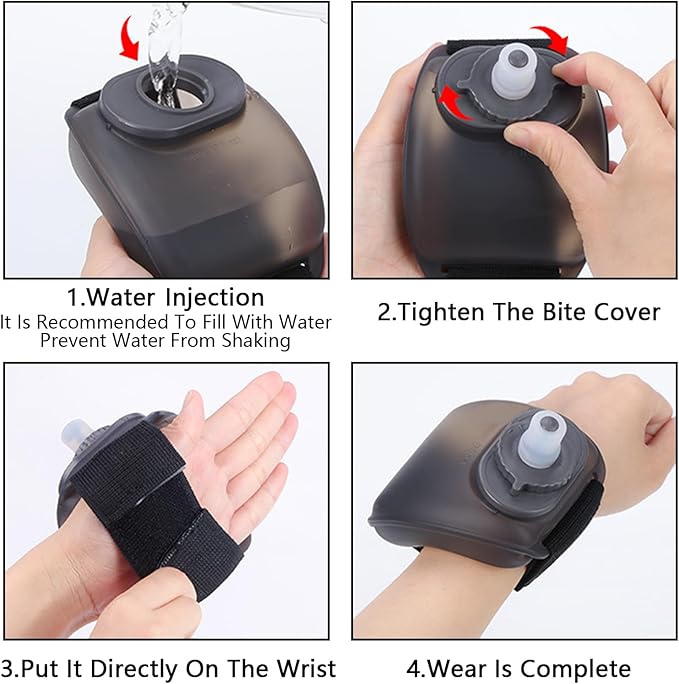 1.Water Injection
It Is Recommended To Fill With Water
Prevent Water From Shaking

2.Tighten The Bite Cover

3.Put It Directly On The Wrist

4.Wear Is Complete