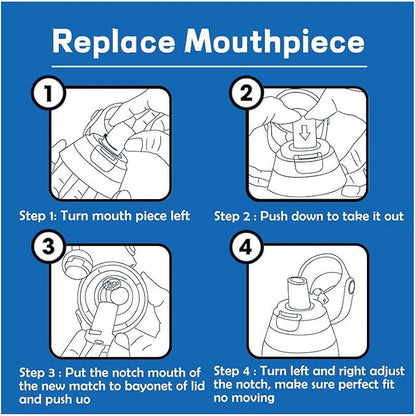 Replace Mouthpiece

1

Step 1: Turn mouth piece left

2

Step 2 : Push down to take it out

3

Step 3 : Put the notch mouth of the new match to bayonet of lid and push uo

4

Step 4 : Turn left and right adjust the notch, make sure perfect fit no moving