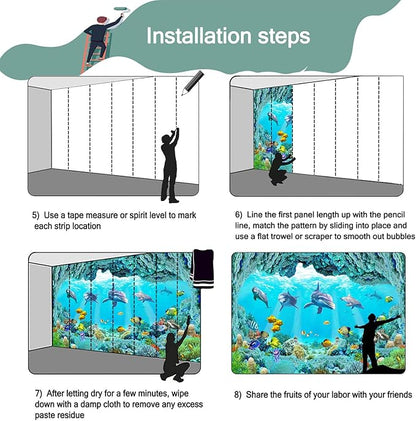 Installation steps

5) Use a tape measure or spirit level to mark each strip location

6) Line the first panel length up with the pencil line, match the pattern by sliding into place and use a flat trowel or scraper to smooth out bubbles

7) After letting dry for a few minutes, wipe down with a damp cloth to remove any excess paste residue

8) Share the fruits of your labor with your friends