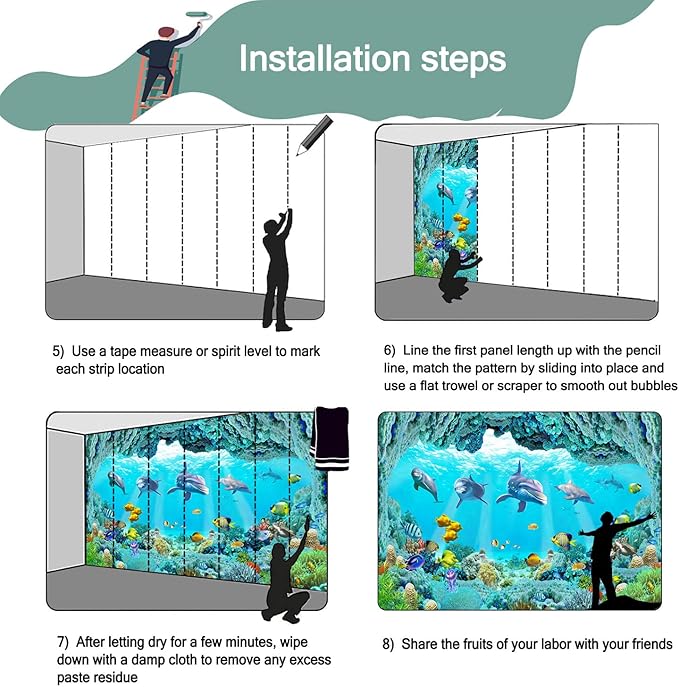 Installation steps

5) Use a tape measure or spirit level to mark each strip location

6) Line the first panel length up with the pencil line, match the pattern by sliding into place and use a flat trowel or scraper to smooth out bubbles

7) After letting dry for a few minutes, wipe down with a damp cloth to remove any excess paste residue

8) Share the fruits of your labor with your friends