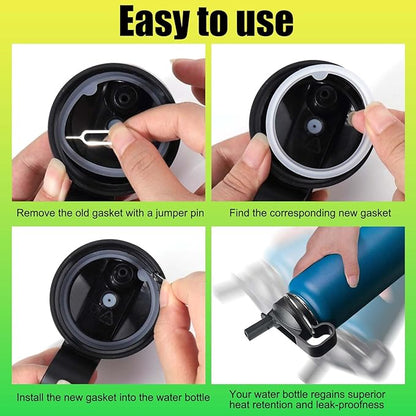 Easy to use

Remove the old gasket with a jumper pin

Find the corresponding new gasket

Install the new gasket into the water bottle

Your water bottle regains superior heat retention and leak-proofness