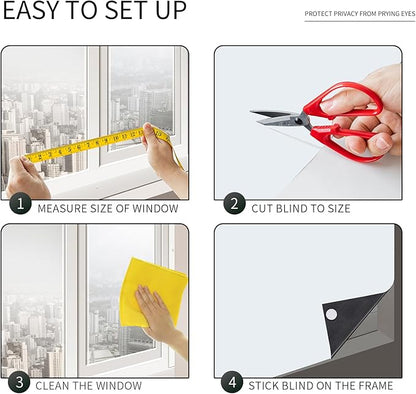 EASY TO SET UP

PROTECT PRIVACY FROM PRYING EYES

1 MEASURE SIZE OF WINDOW

2 CUT BLIND TO SIZE

3 CLEAN THE WINDOW

4 STICK BLIND ON THE FRAME