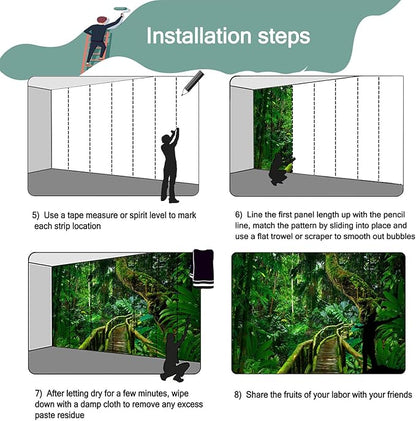 Installation steps

5) Use a tape measure or spirit level to mark each strip location

6) Line the first panel length up with the pencil line, match the pattern by sliding into place and use a flat trowel or scraper to smooth out bubbles

7) After letting dry for a few minutes, wipe down with a damp cloth to remove any excess paste residue

8) Share the fruits of your labor with your friends