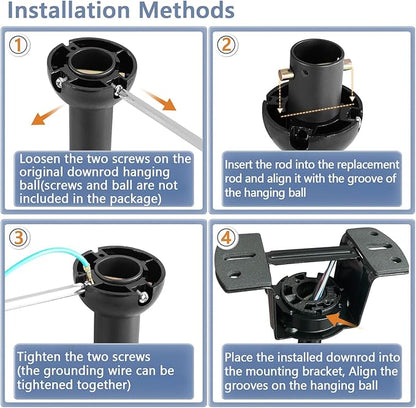 Installation Methods

1

Loosen the two screws on the original downrod hanging ball(screws and ball are not included in the package)

2

Insert the rod into the replacement rod and align it with the groove of the hanging ball

3

Tighten the two screws (the grounding wire can be tightened together)

4

Place the installed downrod into the mounting bracket, Align the grooves on the hanging ball