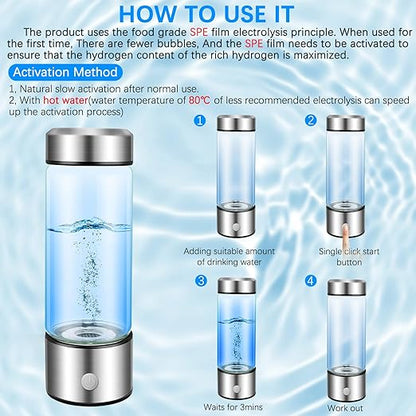 HOW TO USE IT

The product uses the food grade SPE film electrolysis principle. When used for the first time, There are fewer bubbles, And the SPE film needs to be activated to ensure that the hydrogen content of the rich hydrogen is maximized.

Activation Method

1, Natural slow activation after normal use.
2, With hot water(water temperature of 80℃ of less recommended electrolysis can speed up the activation process)

1

Adding suitable amount of drinking water

2

Single click start button

3

Waits for 3mins

4

Work out