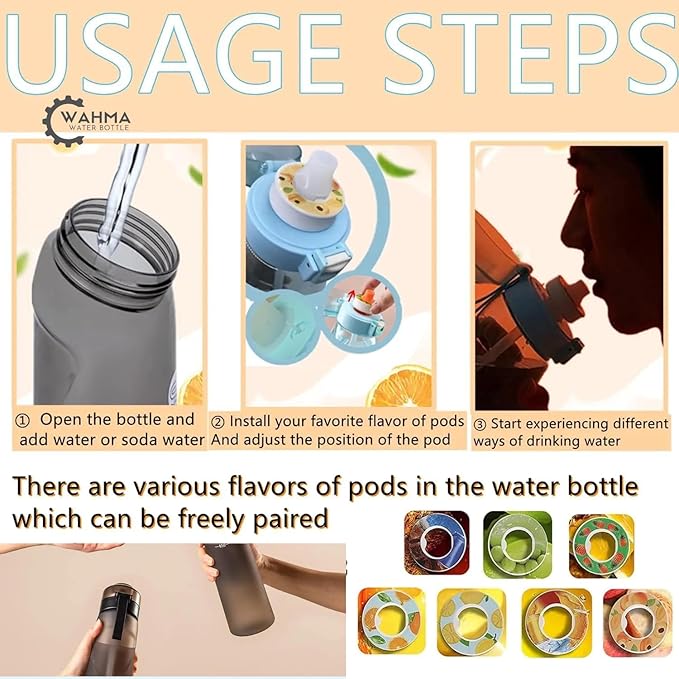 USAGE STEPS

WAHMA
WATER BOTTLE

① Open the bottle and add water or soda water

② Install your favorite flavor of pods And adjust the position of the pod

③ Start experiencing different ways of drinking water

There are various flavors of pods in the water bottle which can be freely paired