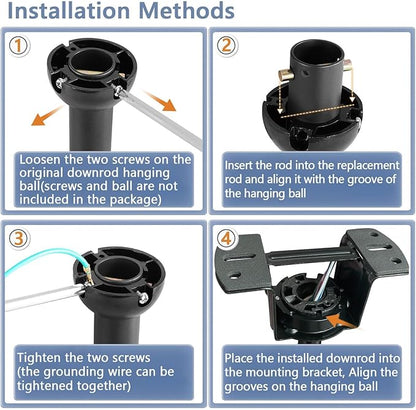 Installation Methods

①

Loosen the two screws on the original downrod hanging ball(screws and ball are not included in the package)

②

Insert the rod into the replacement rod and align it with the groove of the hanging ball

③

Tighten the two screws (the grounding wire can be tightened together)

④

Place the installed downrod into the mounting bracket, Align the grooves on the hanging ball