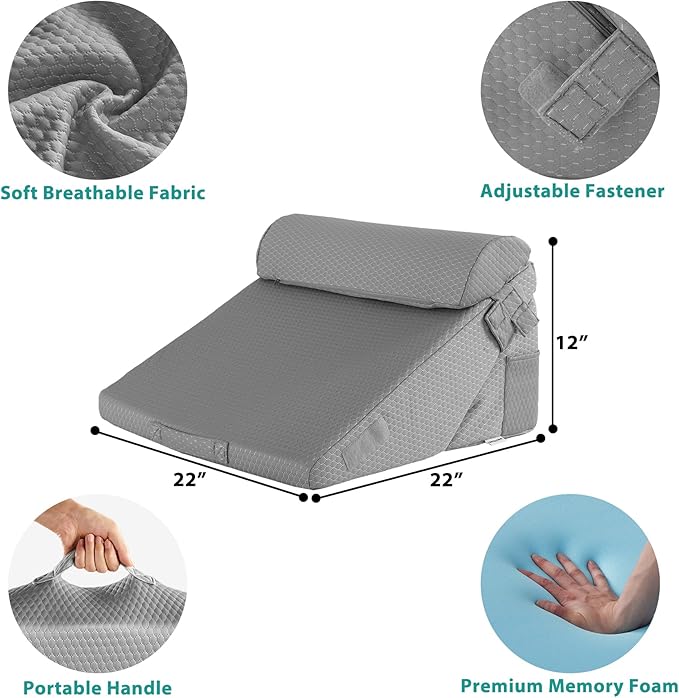 Soft Breathable Fabric

Adjustable Fastener

12″

22″

22″

Portable Handle

Premium Memory Foam