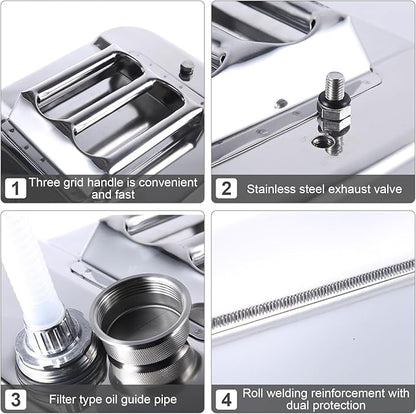 1 Three grid handle is convenient and fast

2 Stainless steel exhaust valve

3 Filter type oil guide pipe

4 Roll welding reinforcement with dual protection