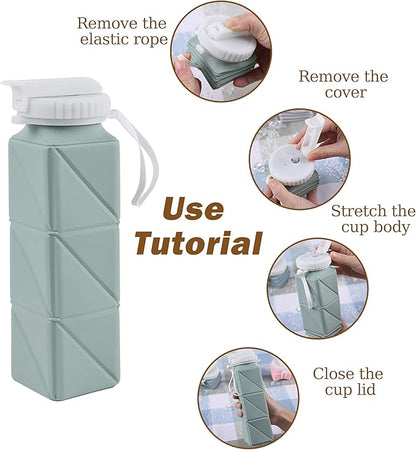 Remove the elastic rope

Remove the cover

Use Tutorial

Stretch the cup body

Close the cup lid