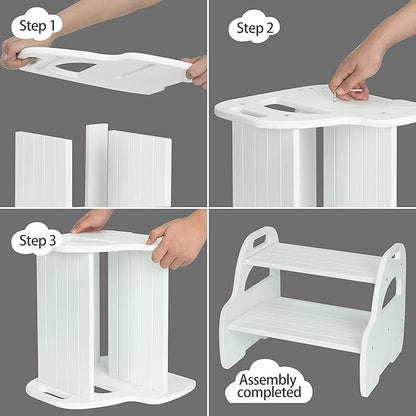 Step 1

Step 2

Step 3

Assembly completed