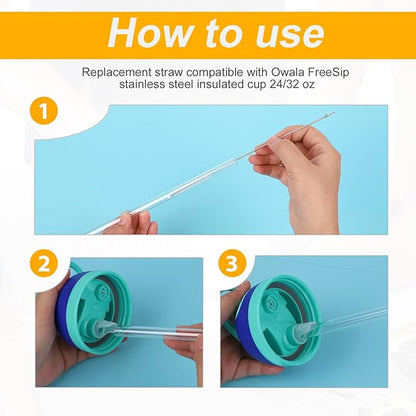 How to use

Replacement straw compatible with Owala FreeSip stainless steel insulated cup 24/32 oz

1

2

3