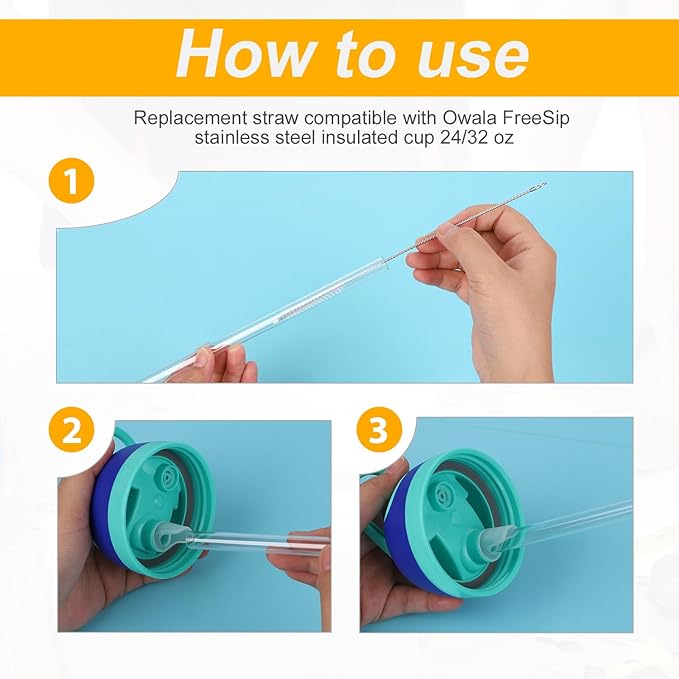 How to use

Replacement straw compatible with Owala FreeSip stainless steel insulated cup 24/32 oz

1

2

3