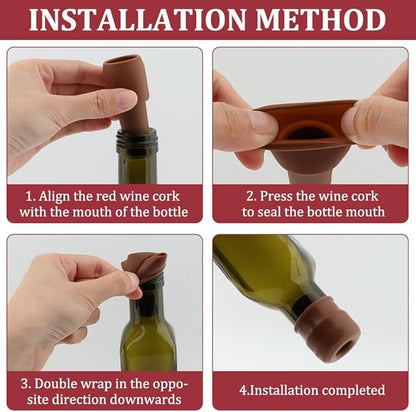 INSTALLATION METHOD

1. Align the red wine cork with the mouth of the bottle

2. Press the wine cork to seal the bottle mouth

3. Double wrap in the opposite direction downwards

4.Installation completed