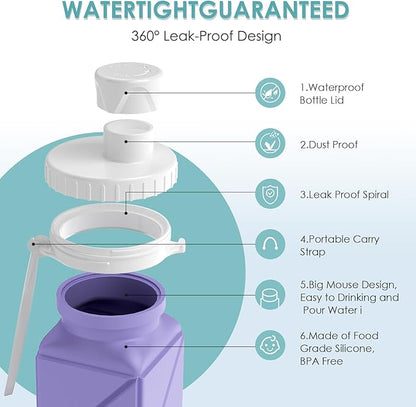 WATERTIGHTGUARANTEED

360° Leak-Proof Design

1.Waterproof Bottle Lid

2.Dust Proof

3.Leak Proof Spiral

4.Portable Carry Strap

5.Big Mouse Design, Easy to Drinking and Pour Water i

6.Made of Food Grade Silicone, BPA Free